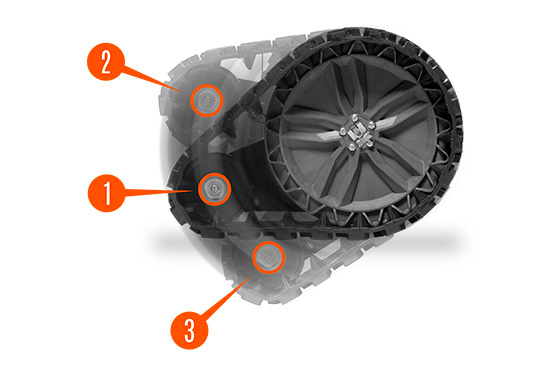 2

1

3